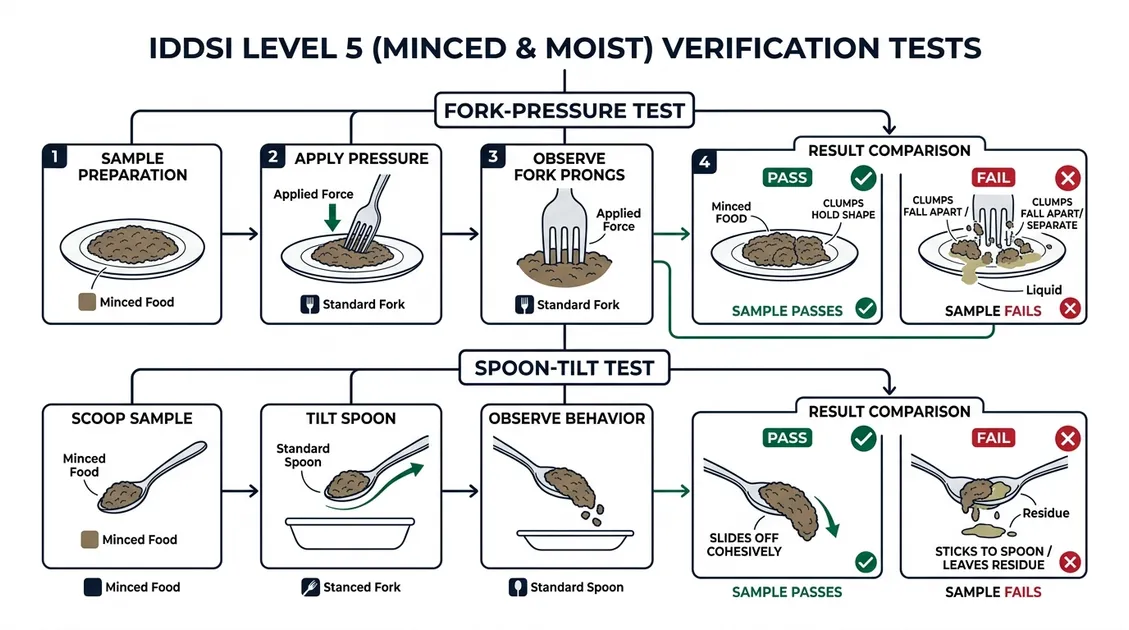 IDDSI LEVEL 5 (MINCED & MOIST) VERIFICATION TESTS

FORK-PRESSURE TEST

1 SAMPLE PREPARATION

Minced Food

2 APPLY PRESSURE

Applied Force

Standard Fork

3 OBSERVE FORK PRONGS

Applied Force

Standard Fork

4 RESULT COMPARISON

PASS

Minced FOOD

CLUMPS HOLD SHAPE

SAMPLE PASSES

FAIL

CLUMPS FALL APART /

CLUMPS FALL APART/ SEPARATE

Liquid

SAMPLE FAILS

SPOON-TILT TEST

SCOOP SAMPLE

Minced Food

Minced Food

Minced Food

TILT SPOON

Standard Spoon

Stanced Fork

OBSERVE BEHAVIOR

Standard Spoon

RESULT COMPARISON

PASS

SLIDES OFF COHESIVELY

SAMPLE PASSES

FAIL

Residue

STICKS TO SPOON / LEAVES RESIDUE

SAMPLE FAILS